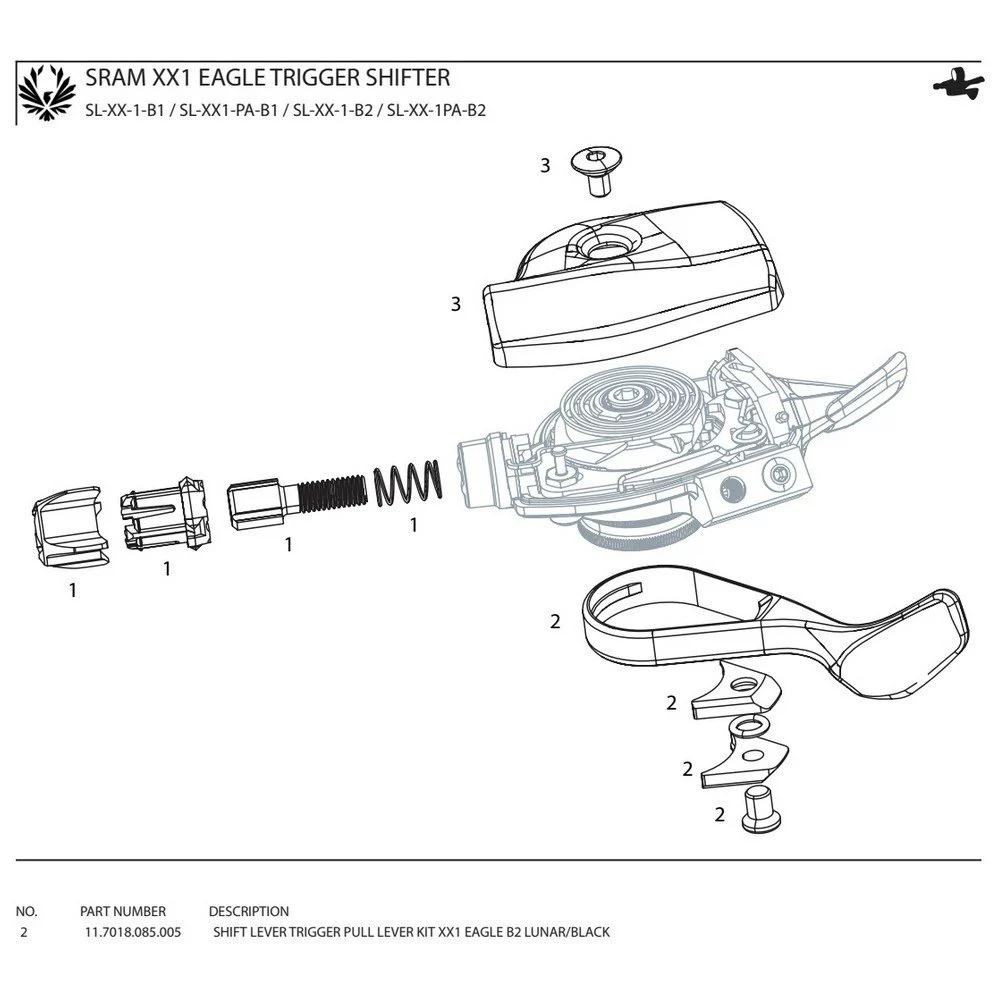 SRAM XX1 EAGLE TRIGGER SHIFTER
SL-XX-1-B1 / SL-XX1-PA-B1 / SL-XX-1-B2 / SL-XX-1PA-B2

3

3

1

1

1

1

2

2

2

2

| NO. | PART NUMBER | DESCRIPTION |
|---|---|---|
| 2 | 11.7018.085.005 | SHIFT LEVER TRIGGER PULL LEVER KIT XX1 EAGLE B2 LUNAR/BLACK |