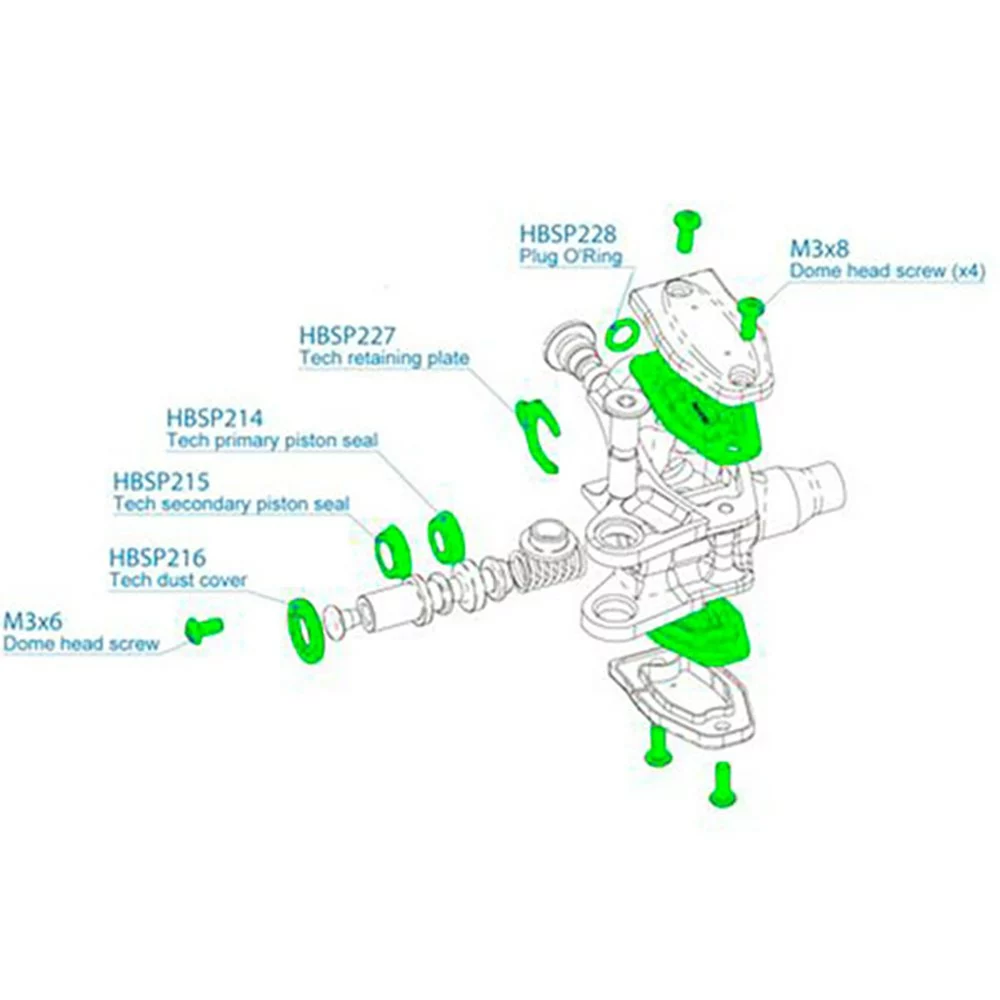 HBSP228
Plug O'Ring

M3x8
Dome head screw (x4)

HBSP227
Tech retaining plate

HBSP214
Tech primary piston seal

HBSP215
Tech secondary piston seal

HBSP216
Tech dust cover

M3x6
Dome head screw